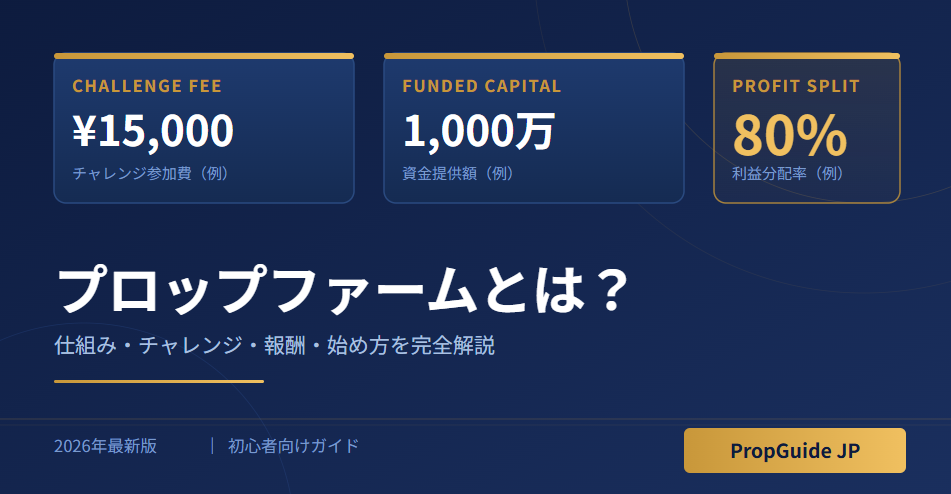 CHALLENGE FEE
¥15,000
チャレンジ参加費（例）

FUNDED CAPITAL
1,000万
資金提供額（例）

PROFIT SPLIT
80%
利益分配率（例）

プロップファームとは？
仕組み・チャレンジ・報酬・始め方を完全解説

2026年最新版 | 初心者向けガイド

PropGuide JP